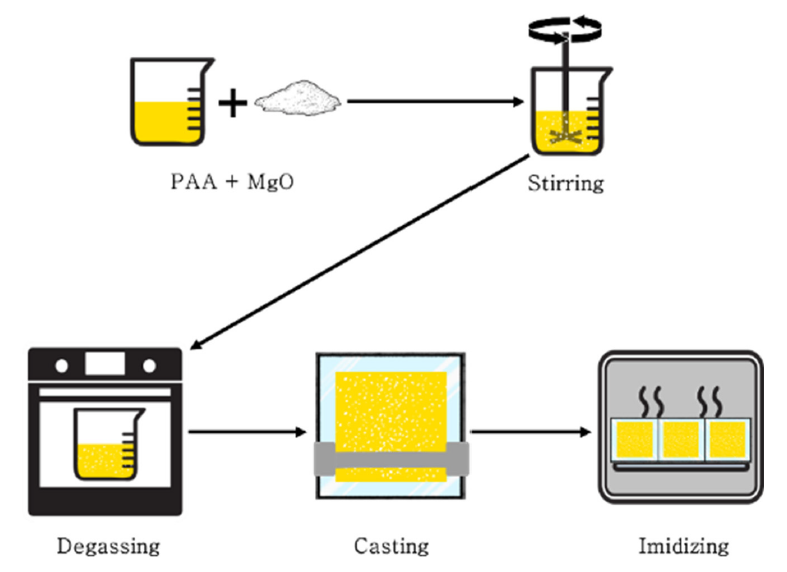 PAA + MgO

Stirring

Degassing

Casting

Imidizing