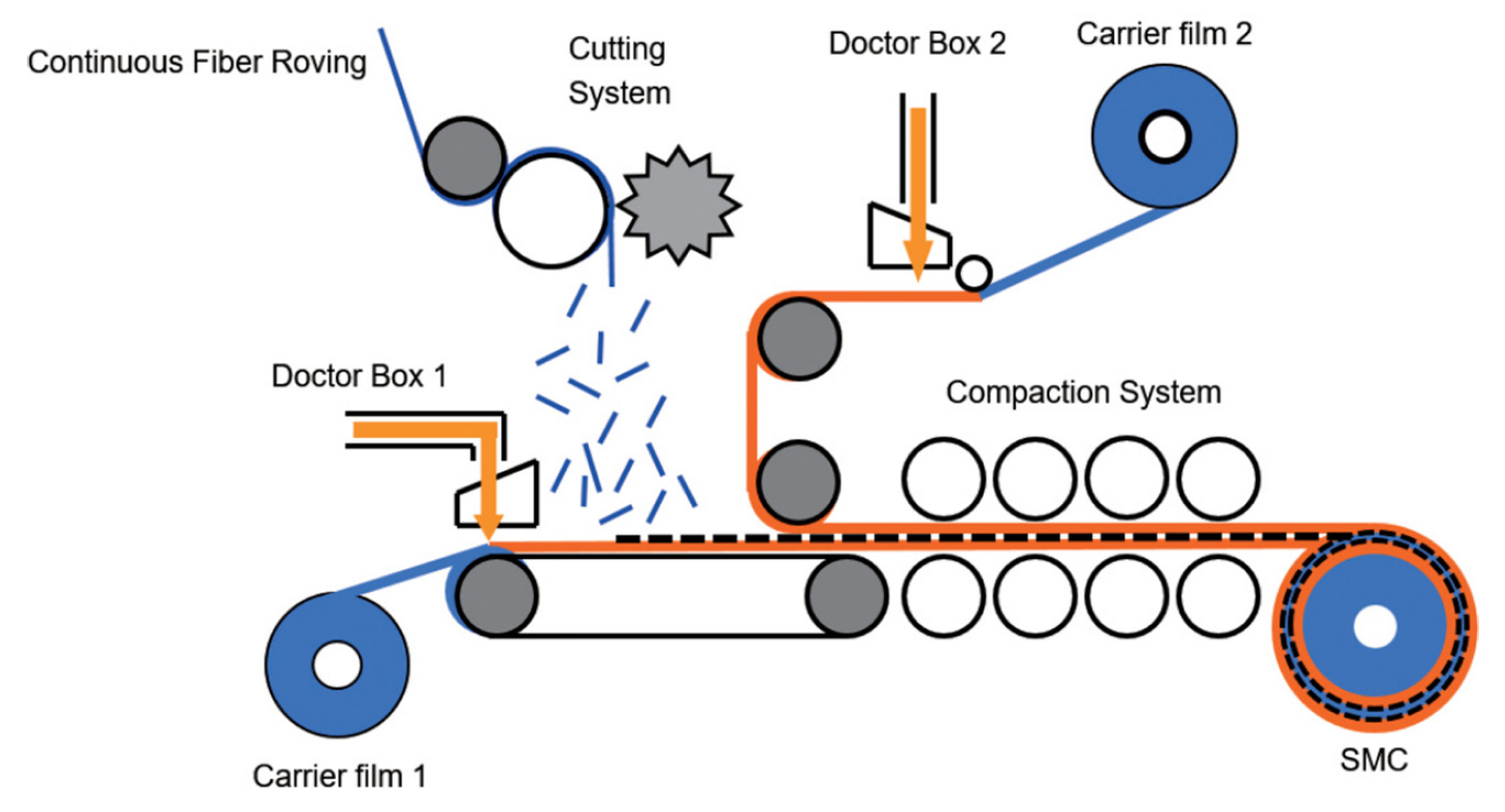 Continuous Fiber Roving

Cutting System

Doctor Box 2

Carrier film 2

Doctor Box 1

Compaction System

Carrier film 1

SMC