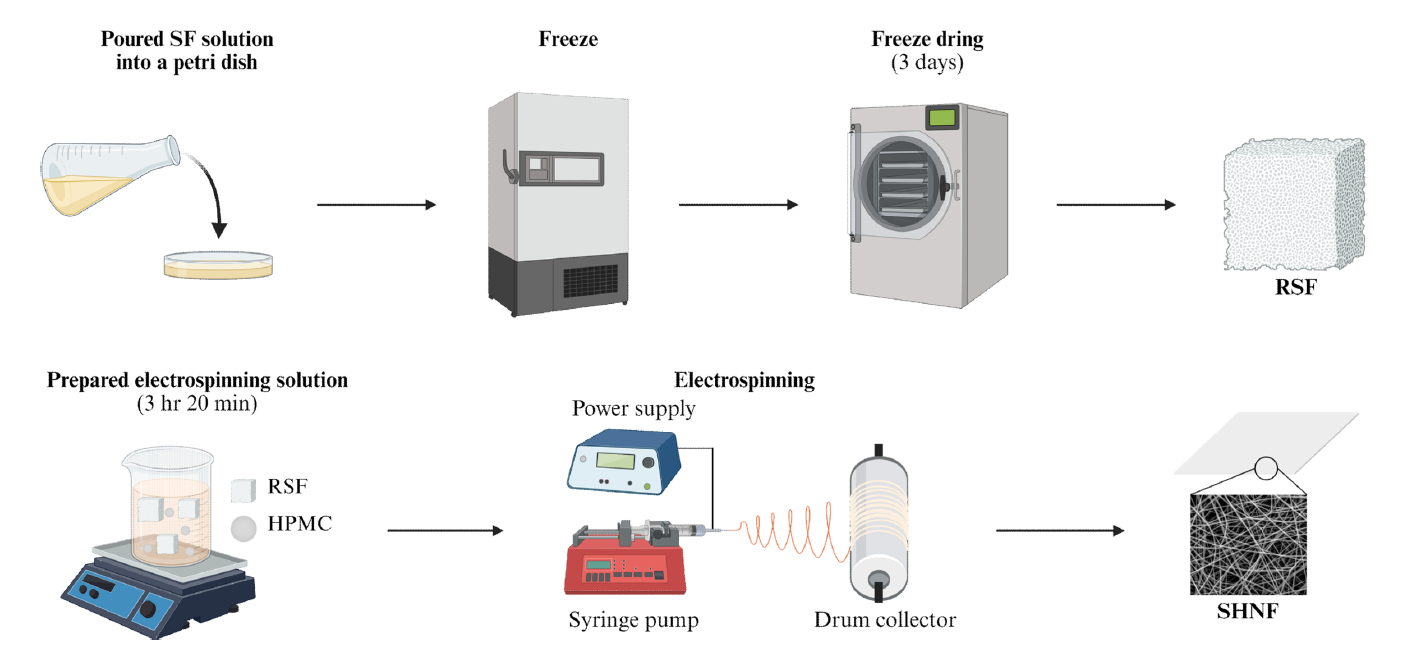 Poured SF solution into a petri dish

Freeze

Freeze dring (3 days)

RSF

Prepared electrospinning solution (3 hr 20 min)

RSF

HPMC

Electrospinning

Power supply

Syringe pump

Drum collector

SHNF