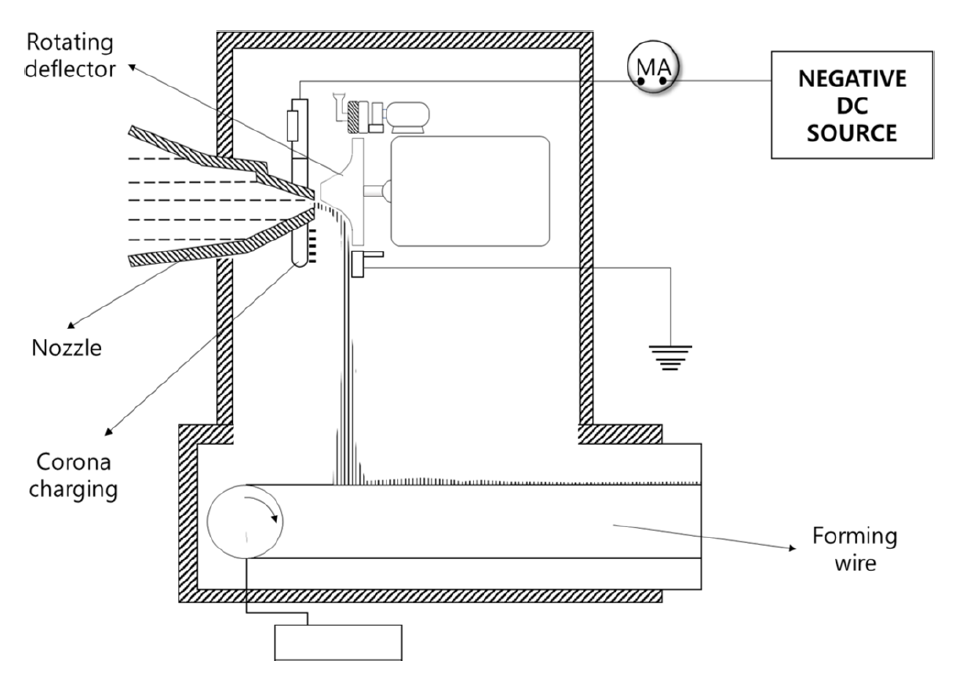 Rotating deflector

MA

NEGATIVE DC SOURCE

Nozzle

Corona charging

Forming wire