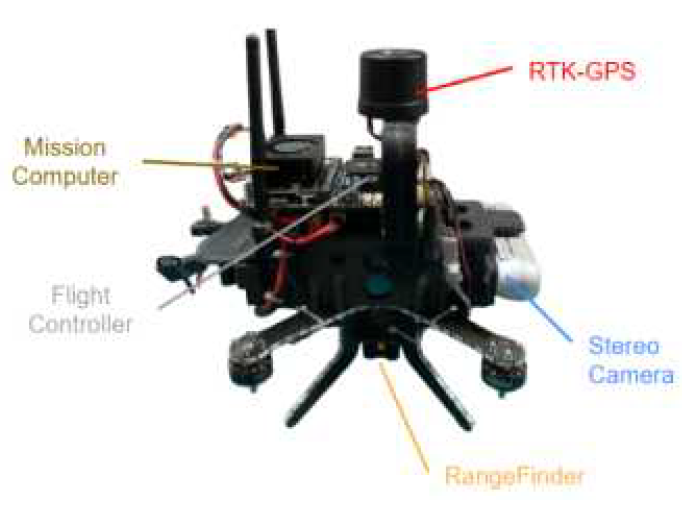 RTK-GPS

Mission Computer

Flight Controller

Stereo Camera

RangeFinder