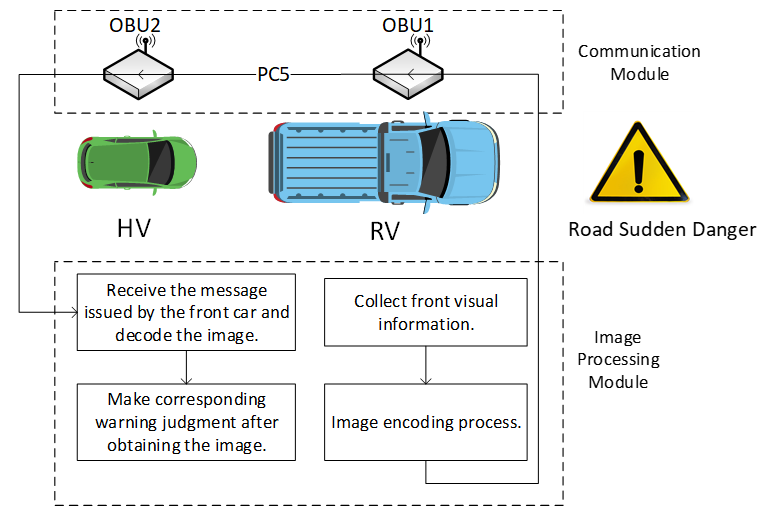 OBU2

OBU1

PC5

Communication Module

HV

RV

Road Sudden Danger

Receive the message issued by the front car and decode the image.

Make corresponding warning judgment after obtaining the image.

Collect front visual information.

Image encoding process.

Image Processing Module