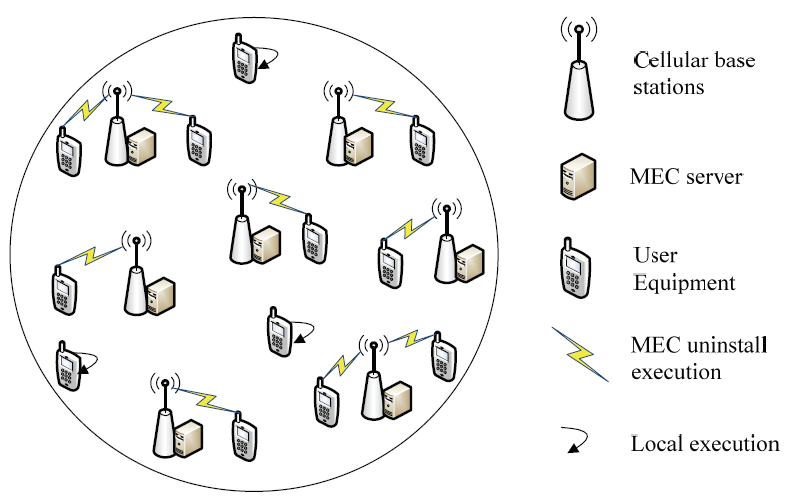 Cellular base stations

MEC server

User Equipment

MEC uninstall execution

Local execution