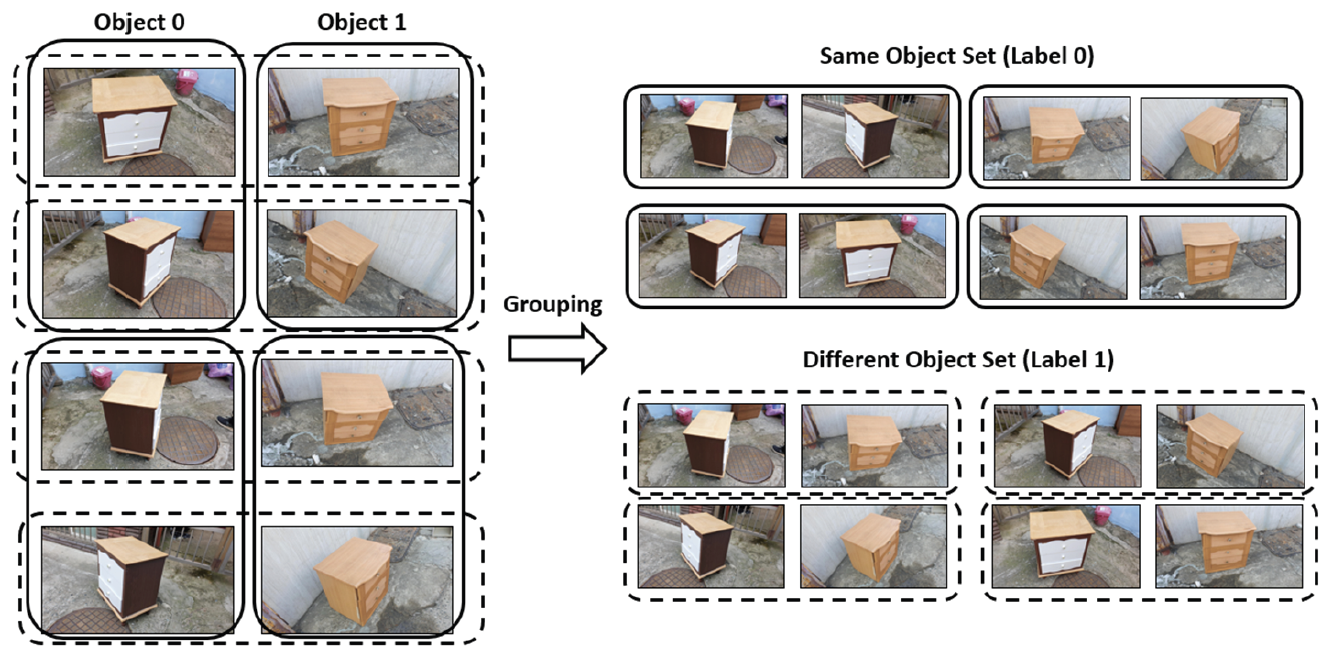 Object 0
Object 1

Grouping

Same Object Set (Label 0)

Different Object Set (Label 1)