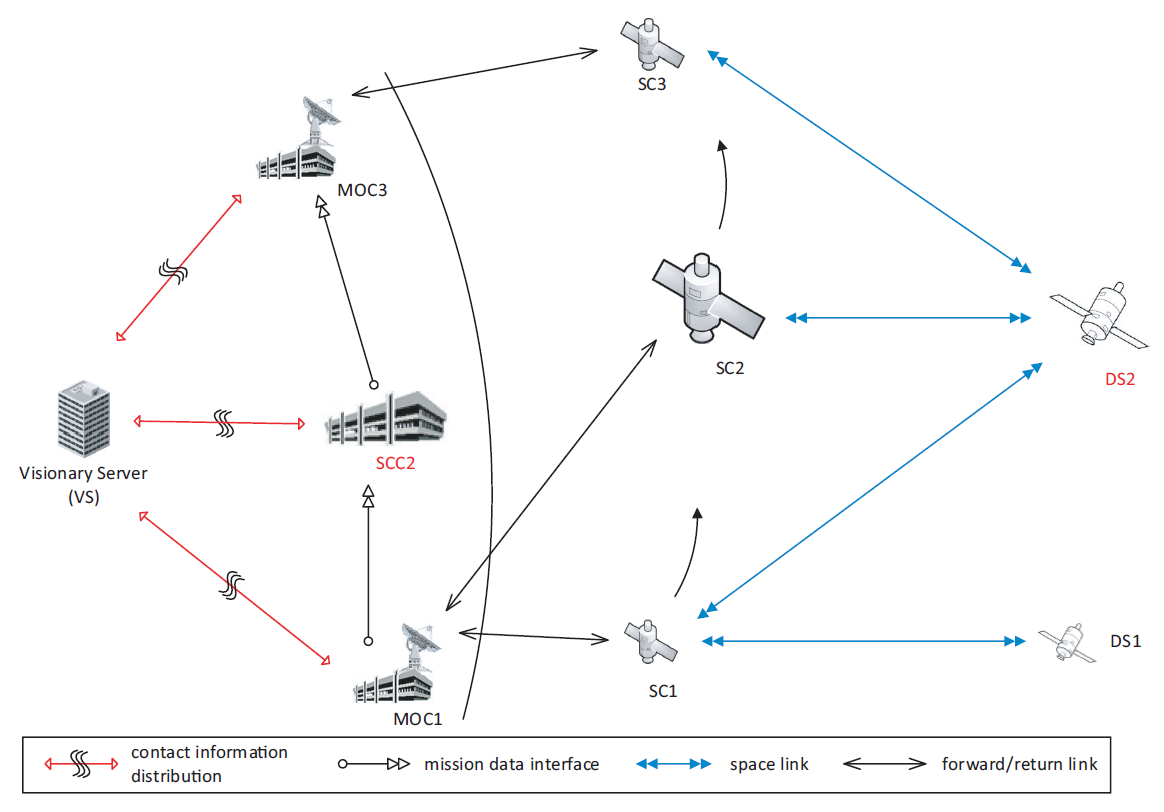 SC3

MOC3

SC2

DS2

Visionary Server
(VS)

SCC2

SC1

DS1

MOC1

contact information distribution

mission data interface

space link

forward/return link